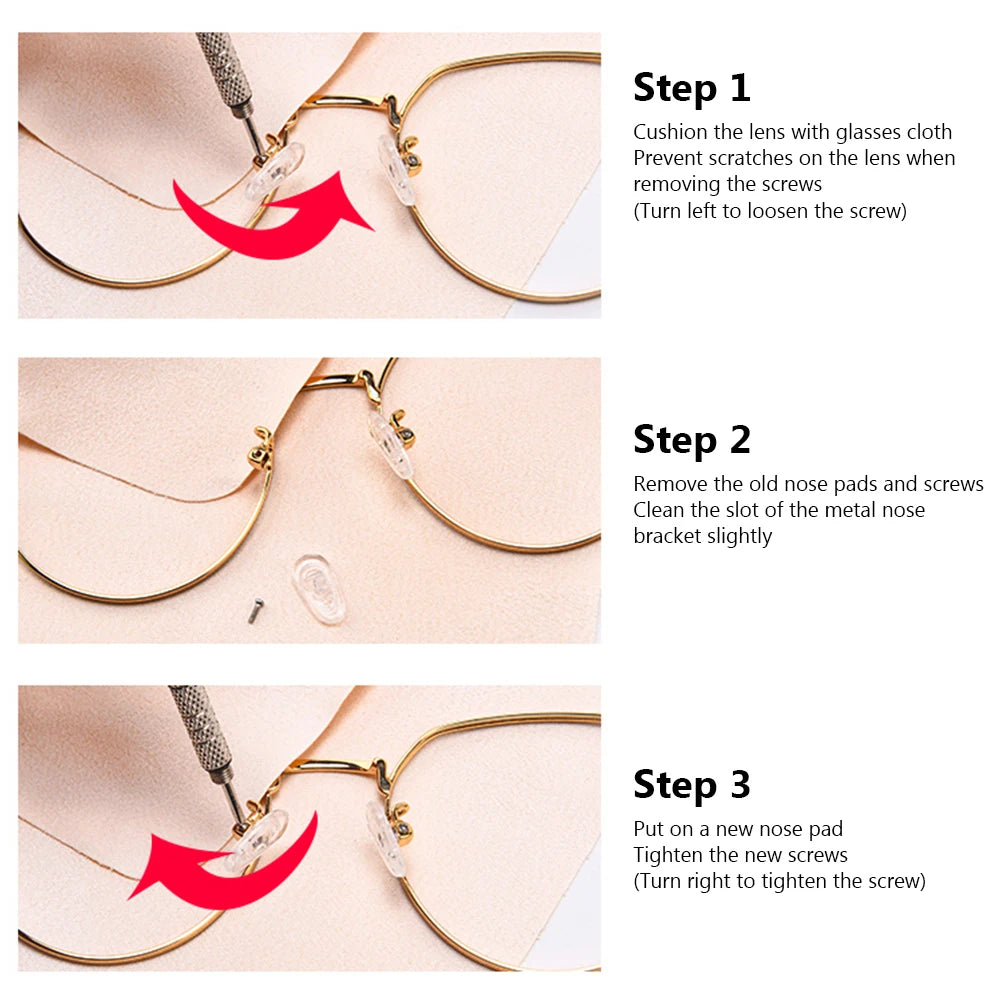 Step 1

Cushion the lens with glasses cloth
Prevent scratches on the lens when removing the screws
(Turn left to loosen the screw)

Step 2

Remove the old nose pads and screws
Clean the slot of the metal nose bracket slightly

Step 3

Put on a new nose pad
Tighten the new screws
(Turn right to tighten the screw)